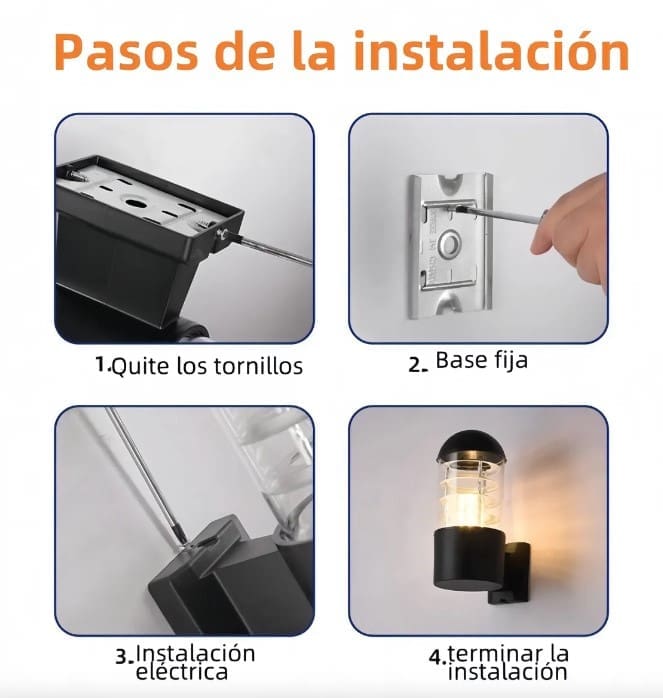 Pasos de la instalación

1.Quite los tornillos

2. Base fija

3.Instalación eléctrica

4.terminar la instalación