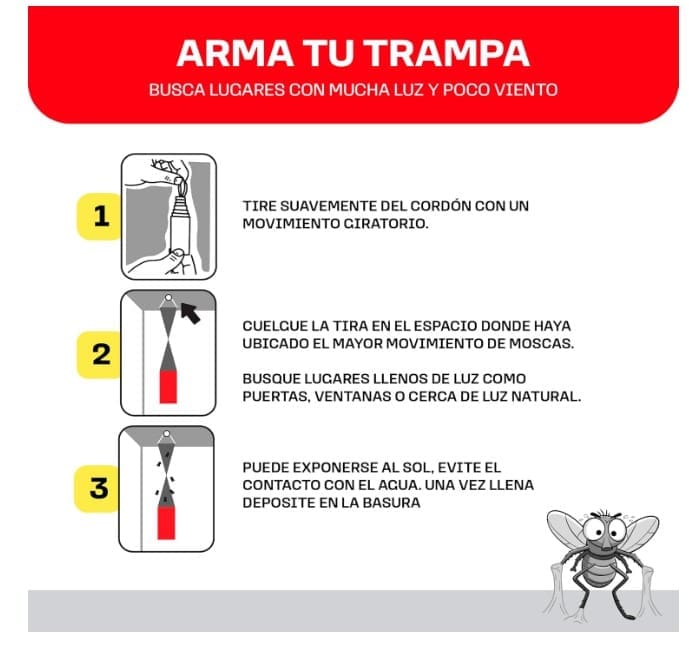 ARMA TU TRAMPA
BUSCA LUGARES CON MUCHA LUZ Y POCO VIENTO

1
TIRE SUAVEMENTE DEL CORDÓN CON UN MOVIMIENTO GIRATORIO.

2
CUELGUE LA TIRA EN EL ESPACIO DONDE HAYA UBICADO EL MAYOR MOVIMIENTO DE MOSCAS.

BUSQUE LUGARES LLENOS DE LUZ COMO PUERTAS, VENTANAS O CERCA DE LUZ NATURAL.

3
PUEDE EXPONERSE AL SOL, EVITE EL CONTACTO CON EL AGUA. UNA VEZ LLENA DEPOSITE EN LA BASURA